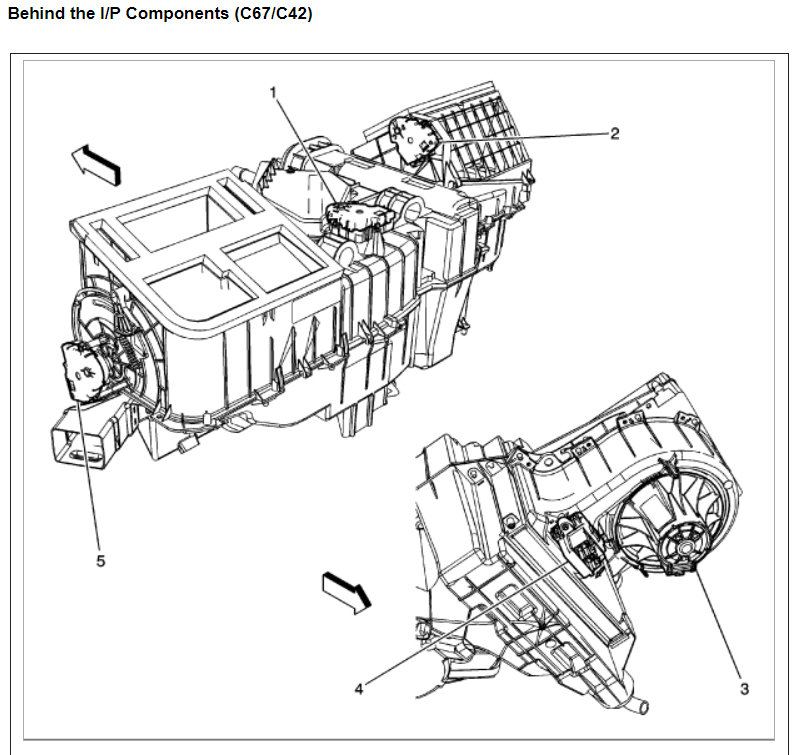 Behind the I/P Components (C67/C42)

1
2
5
4
3