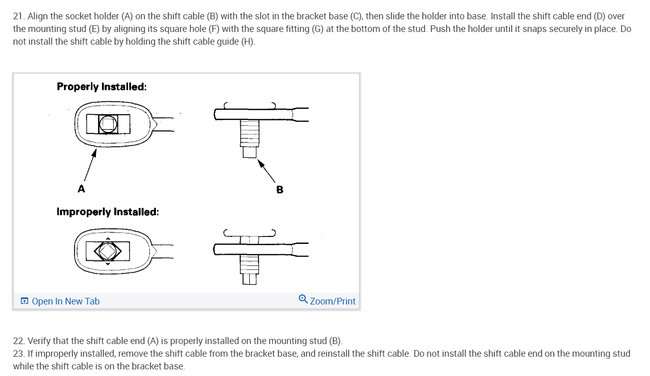 21. Align the socket holder (A) on the shift cable (B) with the slot in the bracket base (C), then slide the holder into base. Install the shift cable end (D) over the mounting stud (E) by aligning its square hole (F) with the square fitting (G) at the bottom of the stud. Push the holder until it snaps securely in place. Do not install the shift cable by holding the shift cable guide (H).

Properly Installed:

A

B

Improperly Installed:

Open In New Tab

Zoom/Print

22. Verify that the shift cable end (A) is properly installed on the mounting stud (B).
23. If improperly installed, remove the shift cable from the bracket base, and reinstall the shift cable. Do not install the shift cable end on the mounting stud while the shift cable is on the bracket base.