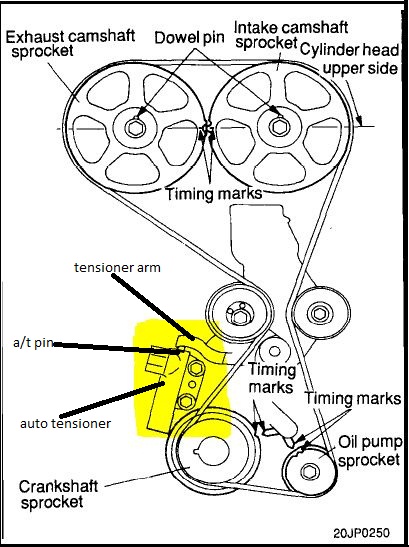 Exhaust camshaft sprocket

Dowel pin

Intake camshaft sprocket

Cylinder head upper side

Timing marks

tensioner arm

a/t pin

auto tensioner

Timing marks

Timing marks

Oil pump sprocket

Crankshaft sprocket

20JP0250