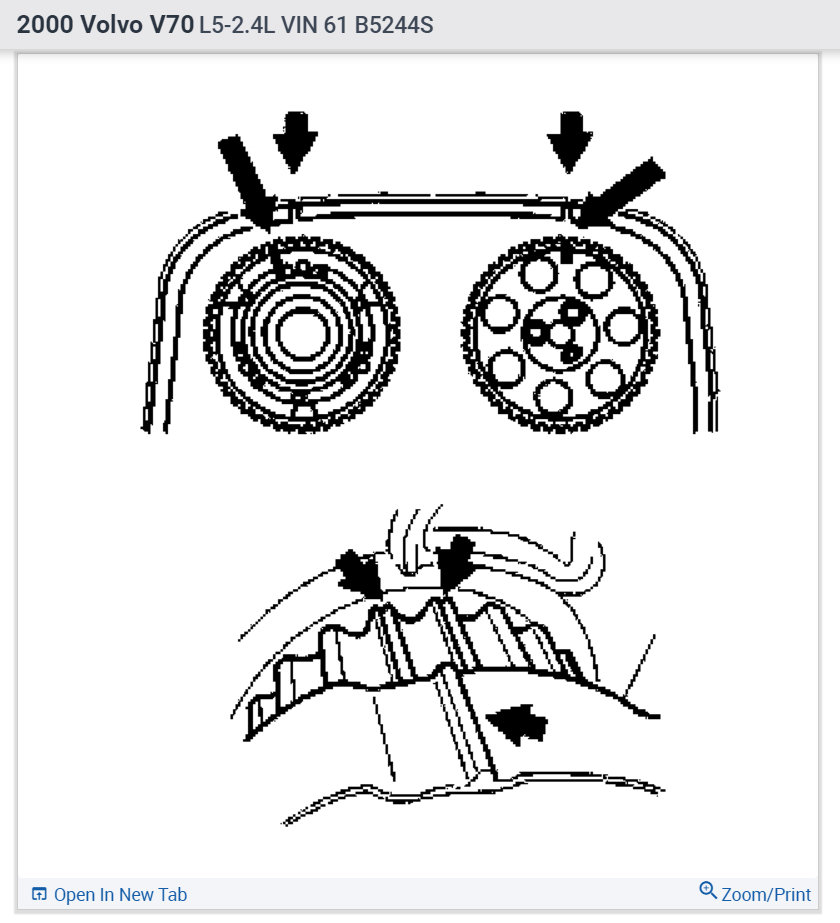 2000 Volvo V70 L5-2.4L VIN 61 B5244S

Open In New Tab

Zoom/Print