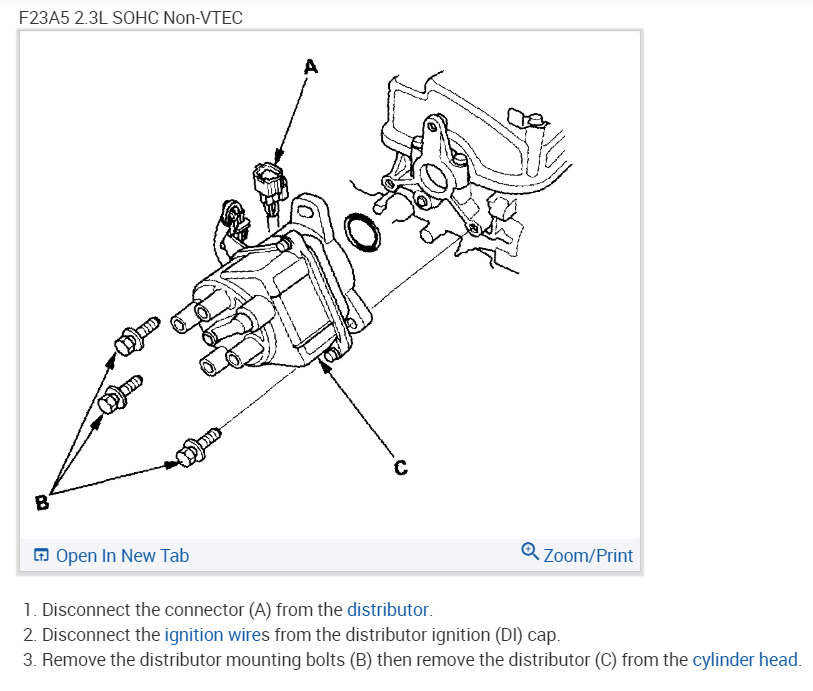 F23A5 2.3L SOHC Non-VTEC

A

C

B

Open In New Tab

Zoom/Print

1. Disconnect the connector (A) from the distributor.
2. Disconnect the ignition wires from the distributor ignition (DI) cap.
3. Remove the distributor mounting bolts (B) then remove the distributor (C) from the cylinder head.