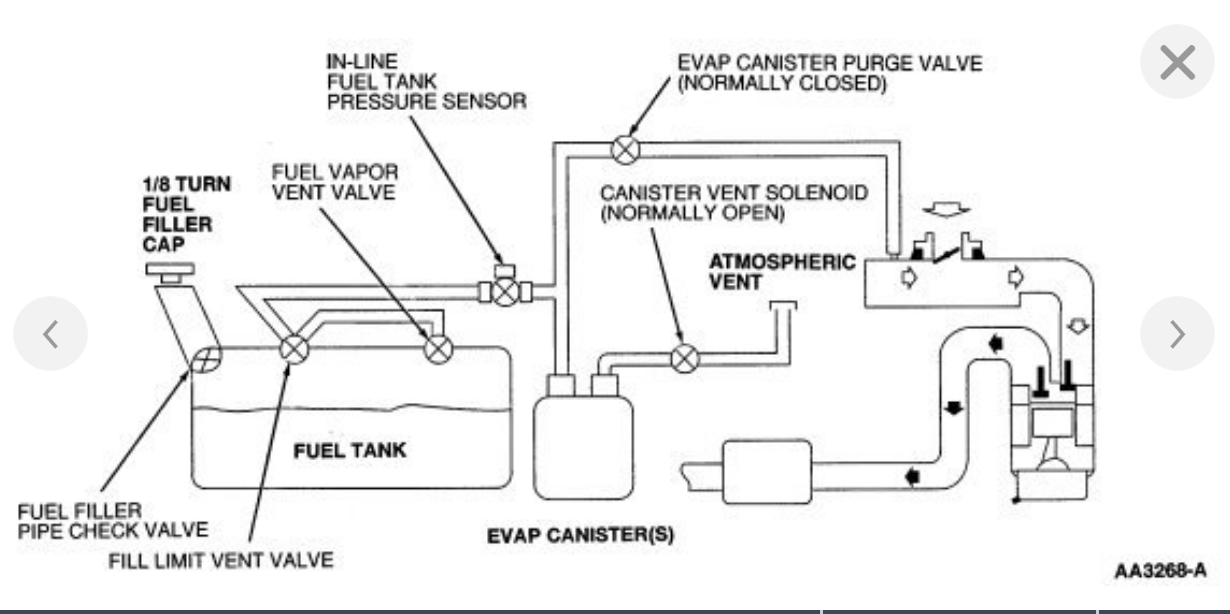 IN-LINE
FUEL TANK
PRESSURE SENSOR

EVAP CANISTER PURGE VALVE
(NORMALLY CLOSED)

1/8 TURN
FUEL
FILLER
CAP

FUEL VAPOR
VENT VALVE

CANISTER VENT SOLENOID
(NORMALLY OPEN)

ATMOSPHERIC
VENT

FUEL TANK

FUEL FILLER
PIPE CHECK VALVE

FILL LIMIT VENT VALVE

EVAP CANISTER(S)

AA3268-A