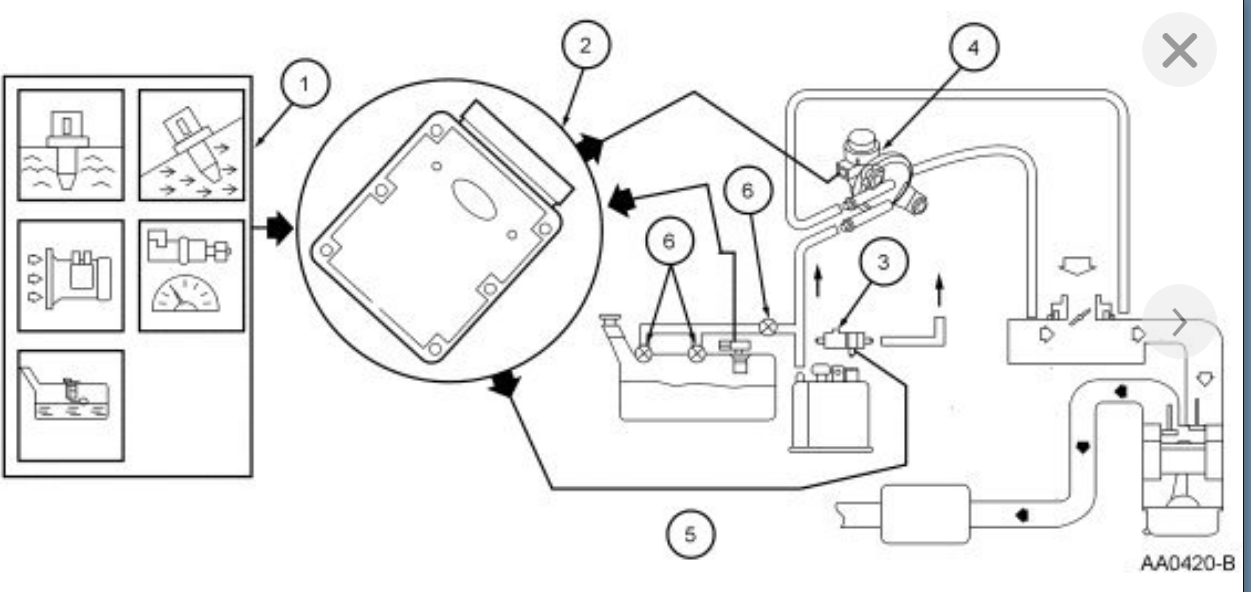 1
2
4
6
6
3
5
AA0420-B