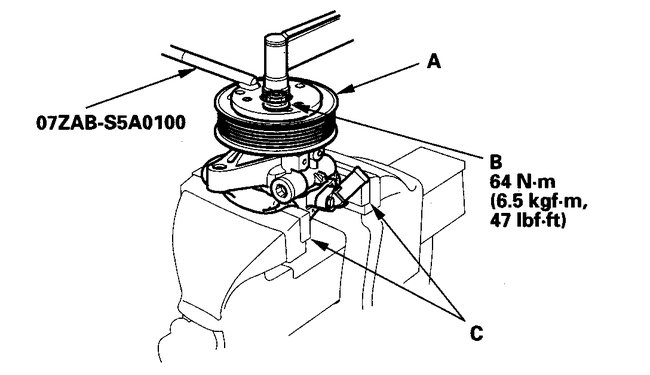 A

07ZAB-S5A0100

B
64 N·m
(6.5 kgf·m,
47 lbf·ft)

C