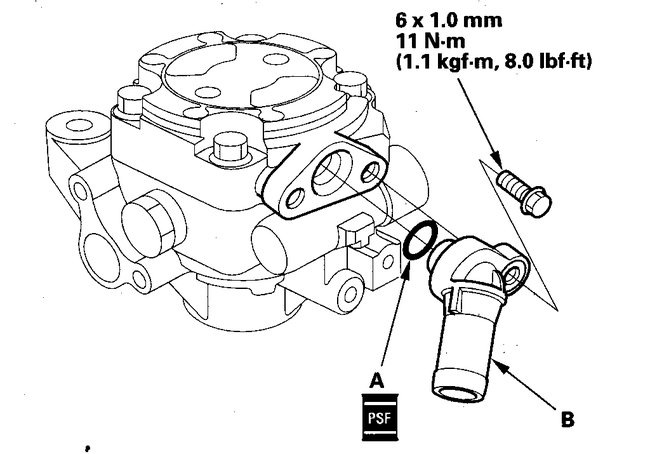 6 x 1.0 mm
11 N·m
(1.1 kgf·m, 8.0 lbf·ft)

A

PSF

B