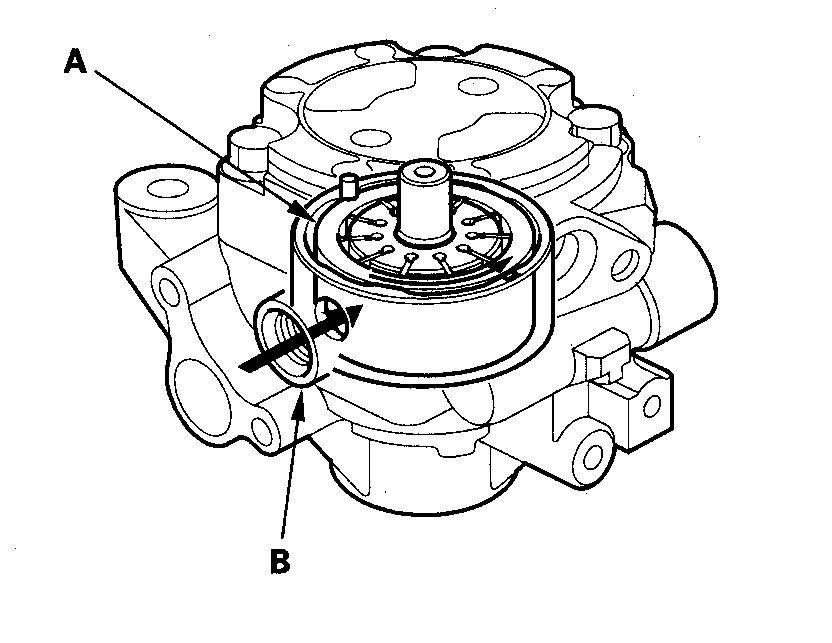 A

B