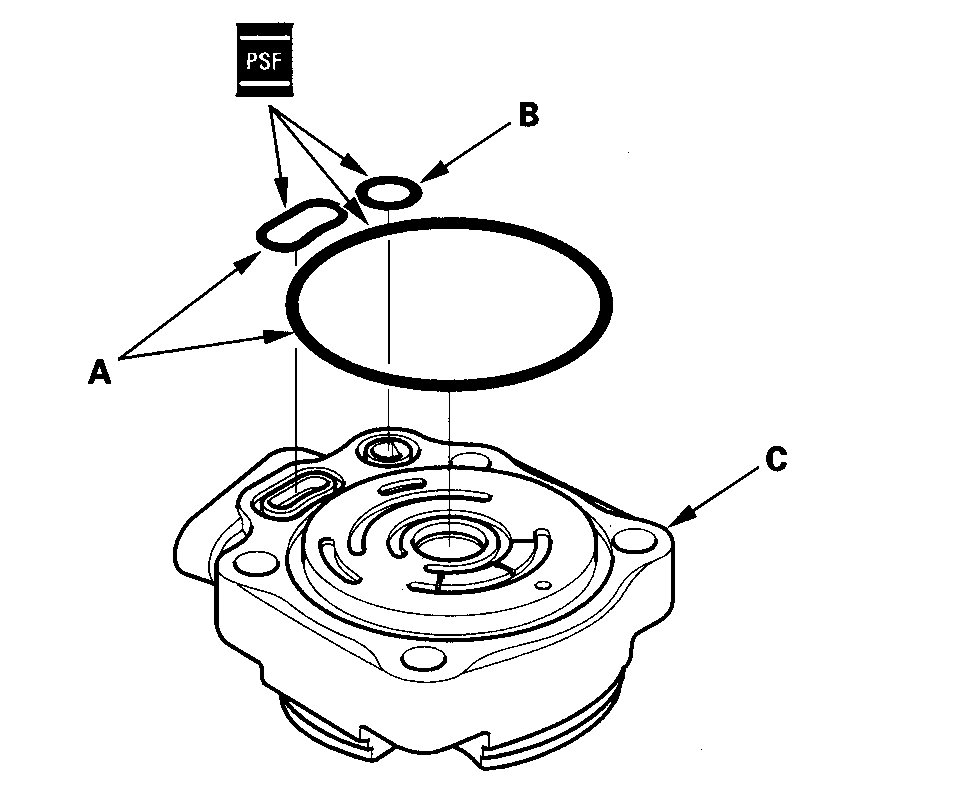 PSF

B

A

C