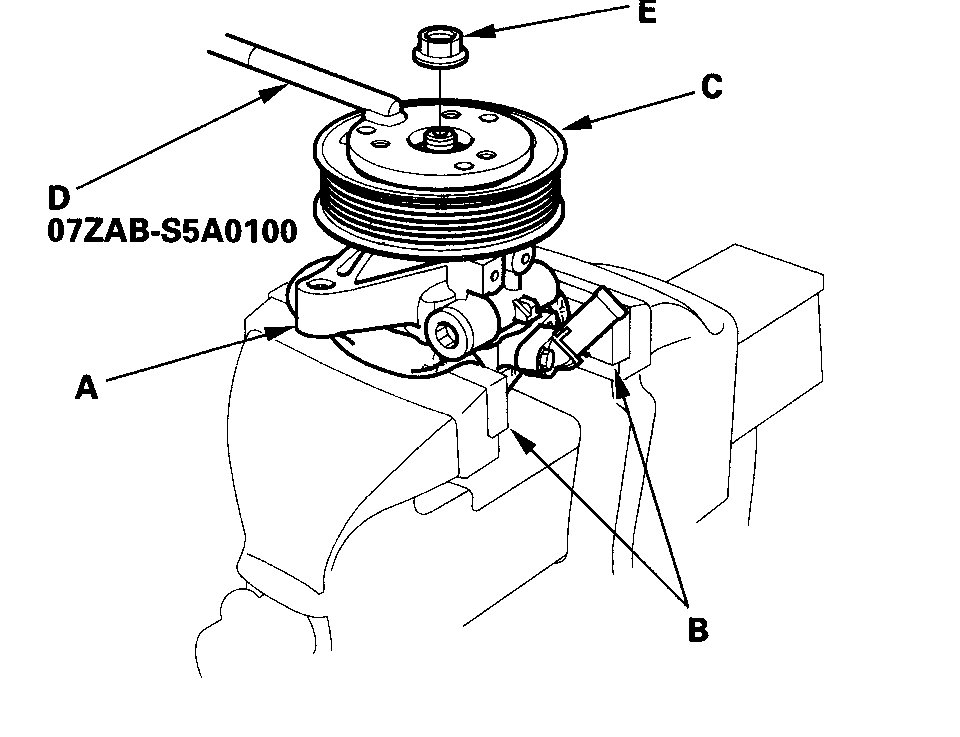 E
C
D
07ZAB-S5A0100
A
B