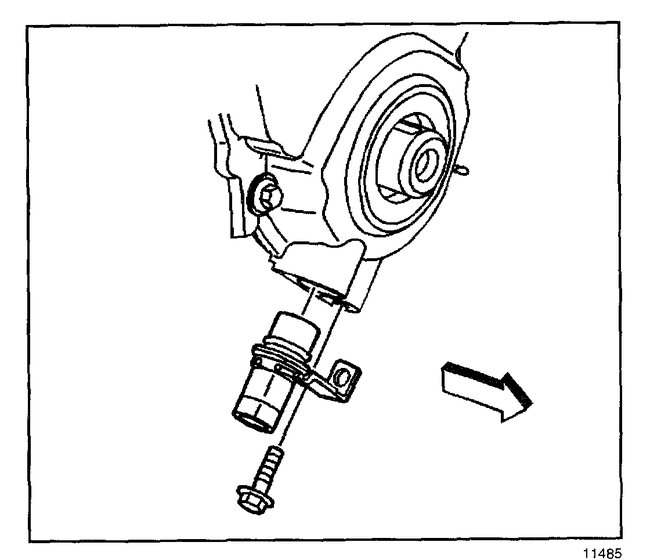 11485