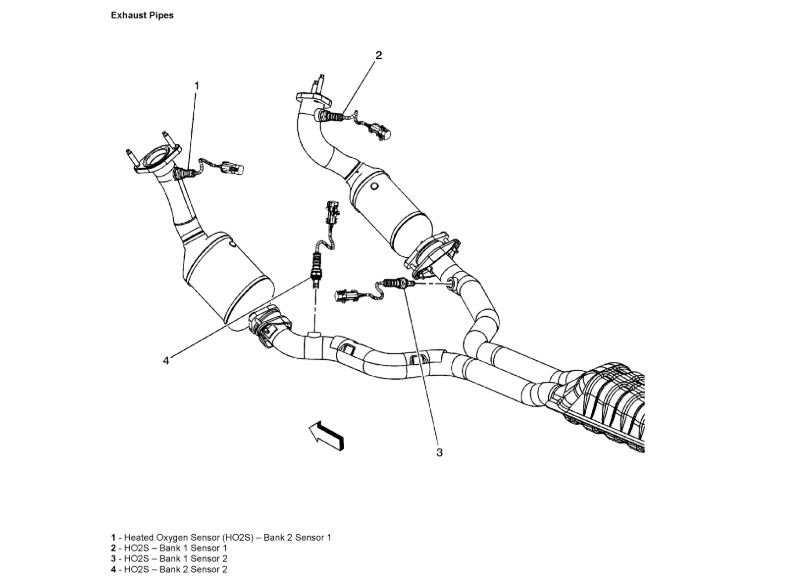 Exhaust Pipes

1

2

4

3

1 - Heated Oxygen Sensor (HO2S) – Bank 2 Sensor 1
2 - HO2S – Bank 1 Sensor 1
3 - HO2S – Bank 1 Sensor 2
4 - HO2S – Bank 2 Sensor 2