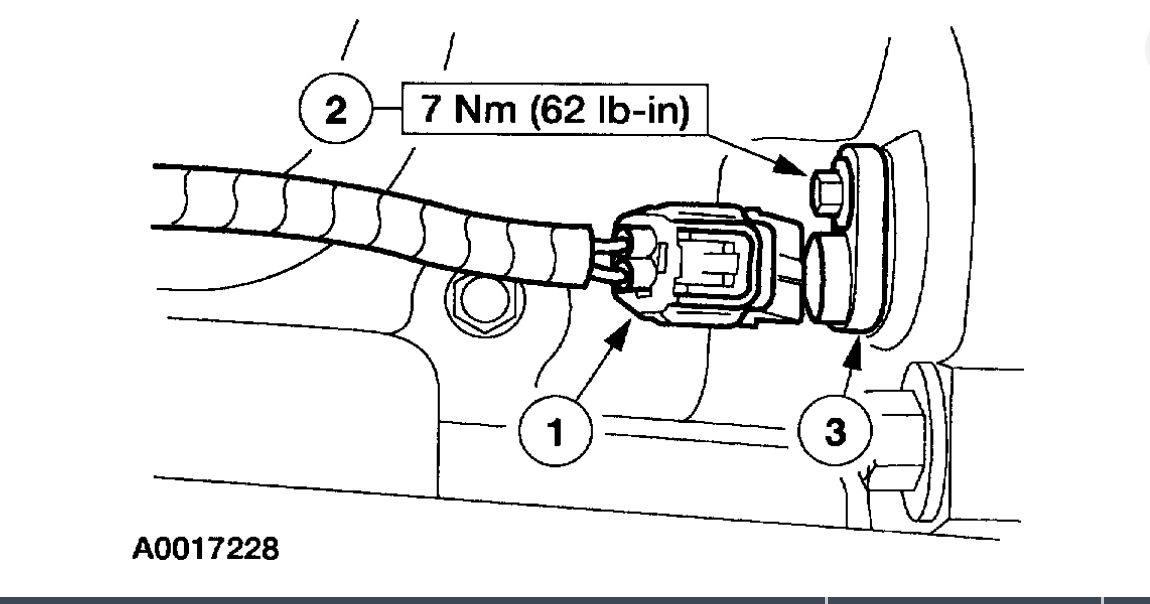 2
7 Nm (62 lb-in)
1
3
A0017228