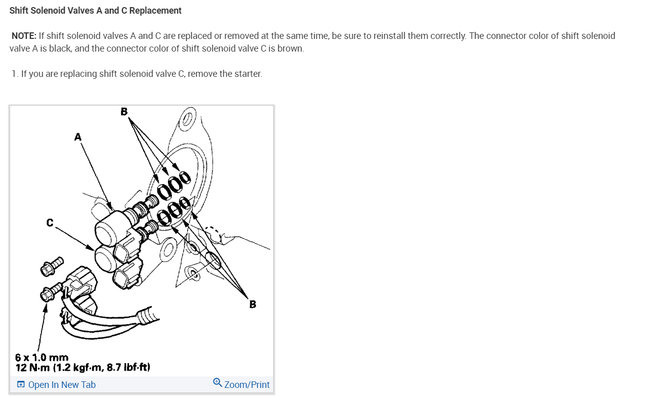 Shift Solenoid Valves A and C Replacement

NOTE: If shift solenoid valves A and C are replaced or removed at the same time, be sure to reinstall them correctly. The connector color of shift solenoid valve A is black, and the connector color of shift solenoid valve C is brown.

1. If you are replacing shift solenoid valve C, remove the starter.

B

A

C

B

6 x 1.0 mm
12 N·m (1.2 kgf·m, 8.7 lbf·ft)

Open In New Tab

Zoom/Print