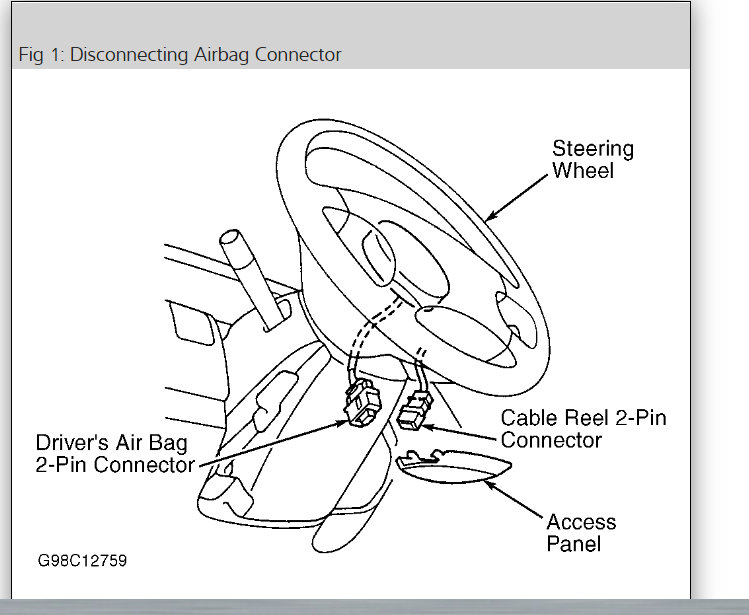 Fig 1: Disconnecting Airbag Connector

Steering Wheel

Cable Reel 2-Pin Connector

Driver's Air Bag 2-Pin Connector

Access Panel

G98C12759