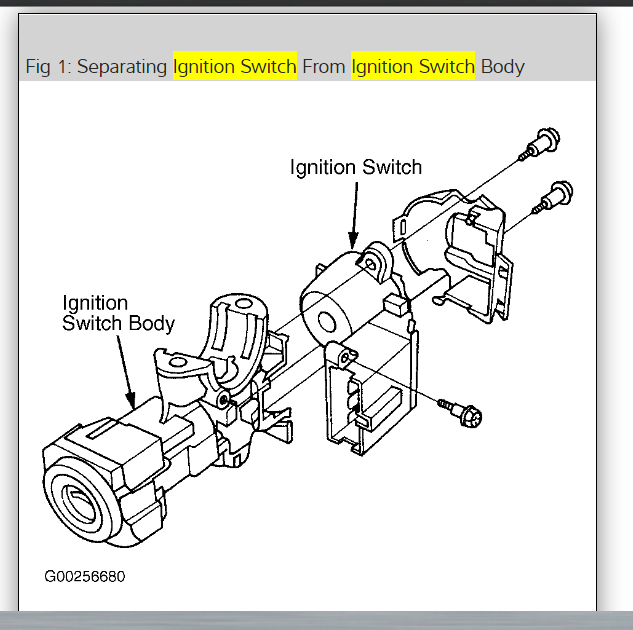 Fig 1: Separating Ignition Switch From Ignition Switch Body

Ignition Switch

Ignition Switch Body

G00256680