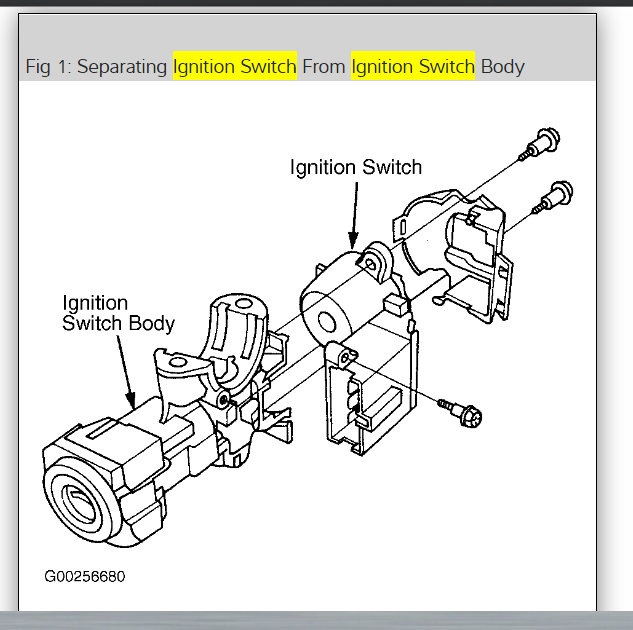 Fig 1: Separating Ignition Switch From Ignition Switch Body

Ignition Switch

Ignition
Switch Body

G00256680