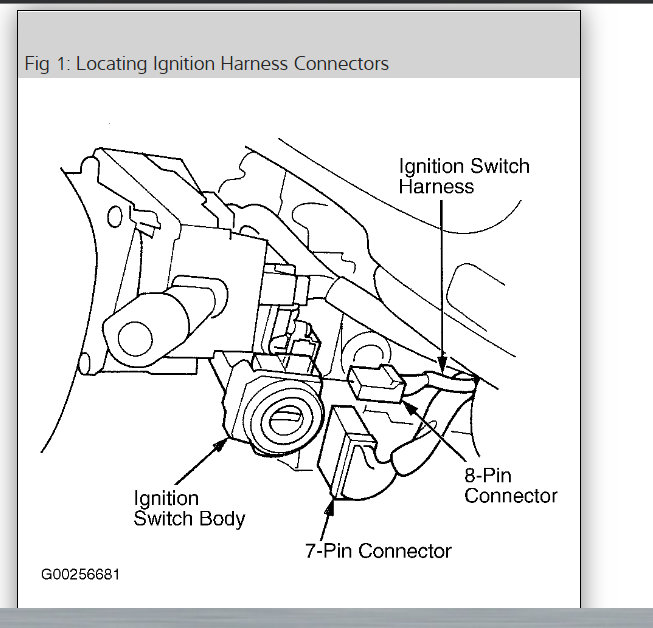 Fig 1: Locating Ignition Harness Connectors

Ignition Switch Harness

8-Pin Connector

Ignition Switch Body

7-Pin Connector

G00256681