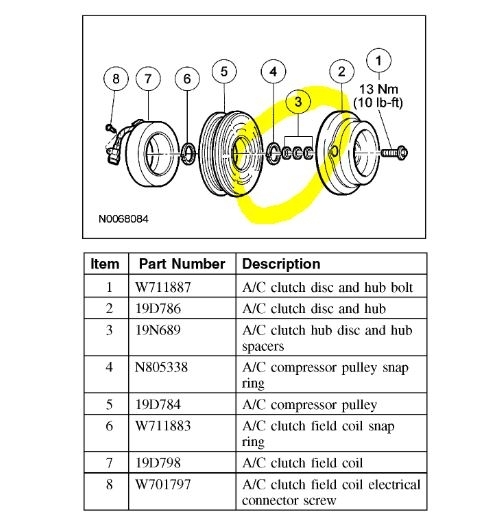 8 7 6 5 4 3 2 1

13 Nm
(10 lb-ft)

N0068084

| Item | Part Number | Description |
|---|---|---|
| 1 | W711887 | A/C clutch disc and hub bolt |
| 2 | 19D786 | A/C clutch disc and hub |
| 3 | 19N689 | A/C clutch hub disc and hub spacers |
| 4 | N805338 | A/C compressor pulley snap ring |
| 5 | 19D784 | A/C compressor pulley |
| 6 | W711883 | A/C clutch field coil snap ring |
| 7 | 19D798 | A/C clutch field coil |
| 8 | W701797 | A/C clutch field coil electrical connector screw |