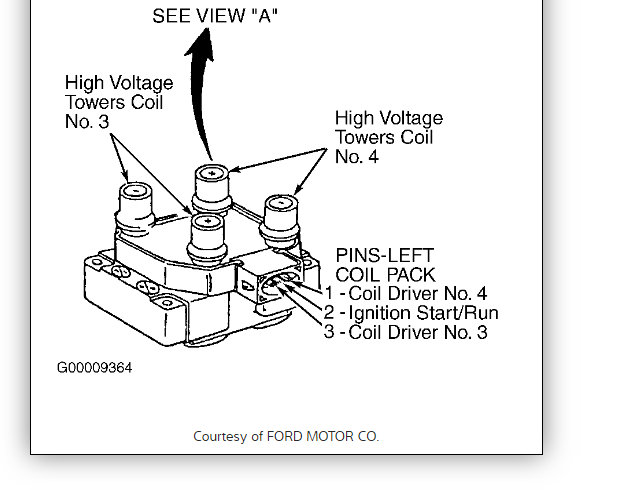 SEE VIEW "A"

High Voltage Towers Coil No. 3

High Voltage Towers Coil No. 4

PINS-LEFT COIL PACK
1 - Coil Driver No. 4
2 - Ignition Start/Run
3 - Coil Driver No. 3

G00009364

Courtesy of FORD MOTOR CO.