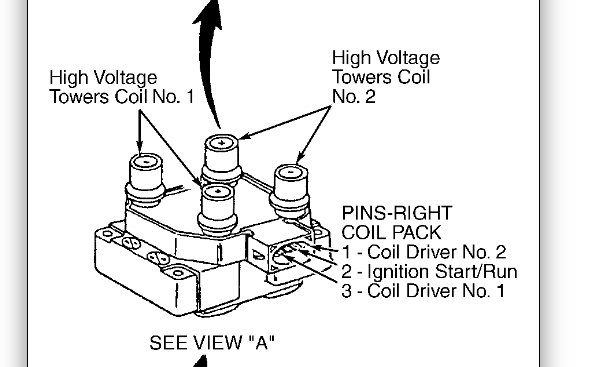 High Voltage Towers Coil No. 1

High Voltage Towers Coil No. 2

PINS-RIGHT COIL PACK
1 - Coil Driver No. 2
2 - Ignition Start/Run
3 - Coil Driver No. 1

SEE VIEW "A"