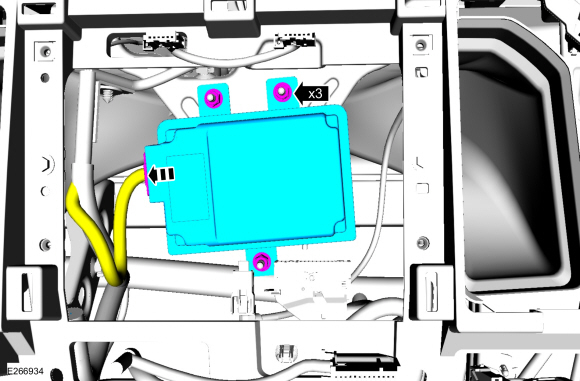 x3

E266934