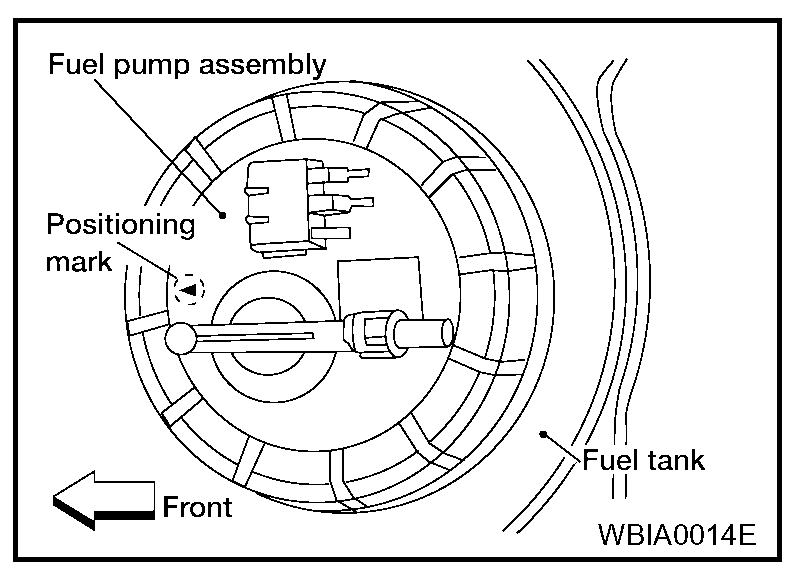 Fuel pump assembly

Positioning mark

Fuel tank

Front

WBIA0014E