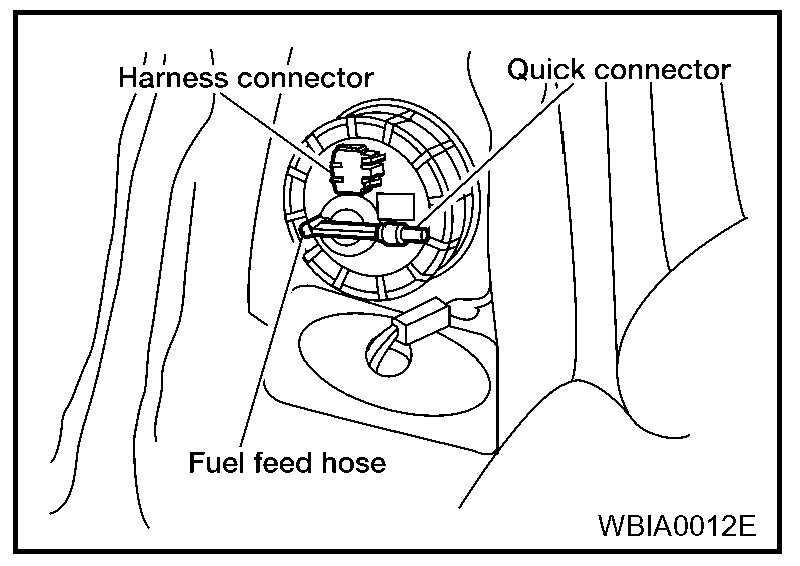 Harness connector
Quick connector
Fuel feed hose
WBIA0012E