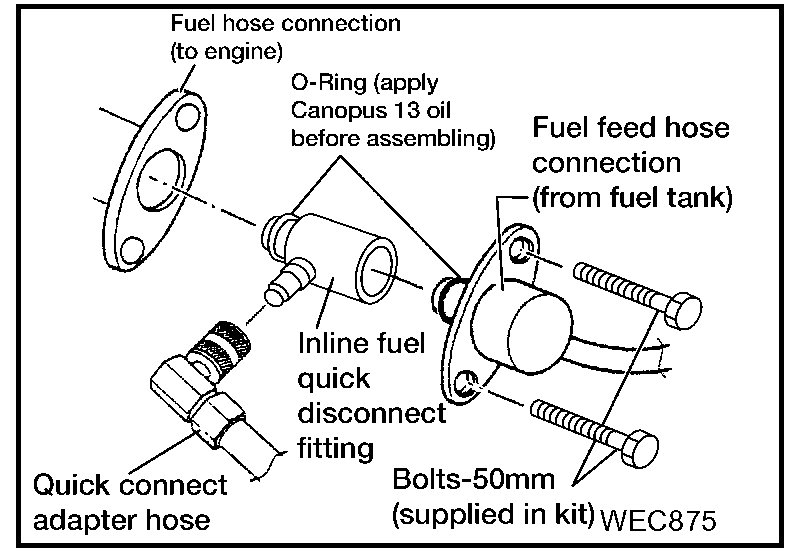 Fuel hose connection (to engine)

O-Ring (apply Canopus 13 oil before assembling)

Fuel feed hose connection (from fuel tank)

Inline fuel quick disconnect fitting

Quick connect adapter hose

Bolts-50mm (supplied in kit)

WEC875