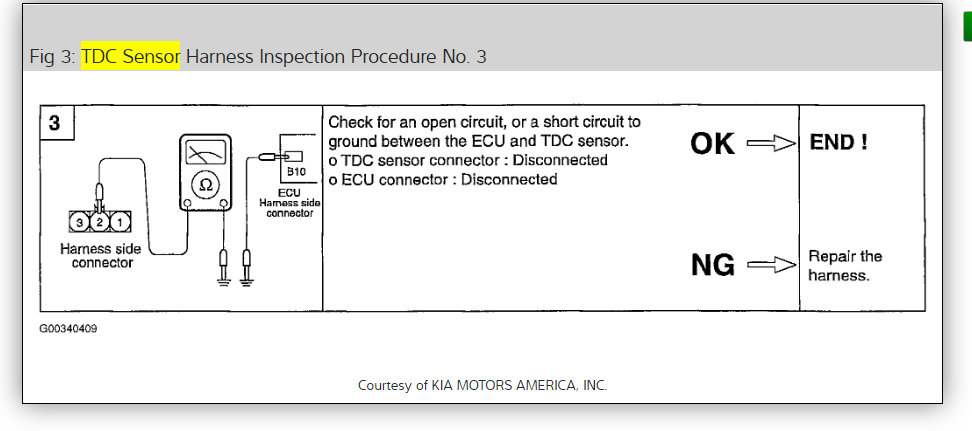 Fig 3: TDC Sensor Harness Inspection Procedure No. 3

3

Ω

B10

ECU Harness side connector

3 2 1

Harness side connector

Check for an open circuit, or a short circuit to ground between the ECU and TDC sensor.
o TDC sensor connector : Disconnected
o ECU connector : Disconnected

OK

END !

NG

Repair the harness.

G00340409

Courtesy of KIA MOTORS AMERICA, INC.