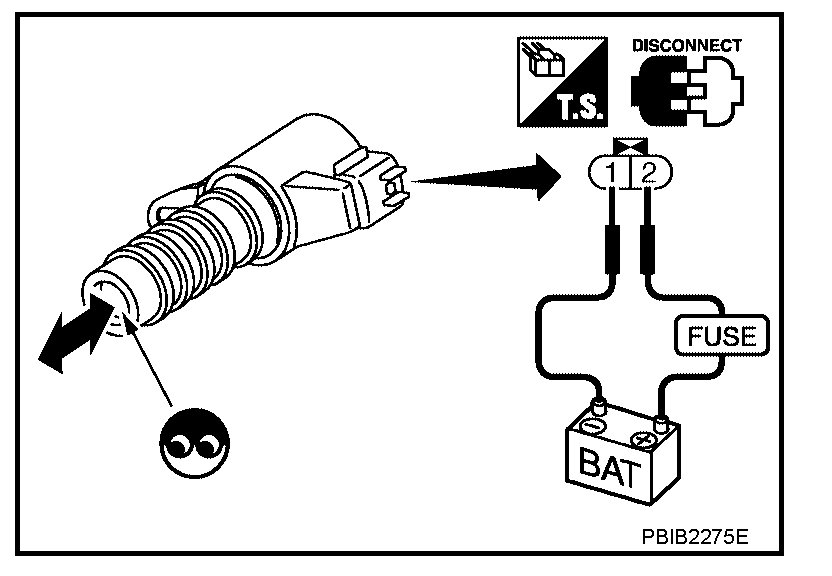 T.S.
DISCONNECT
1
2
FUSE
BAT
PBIB2275E