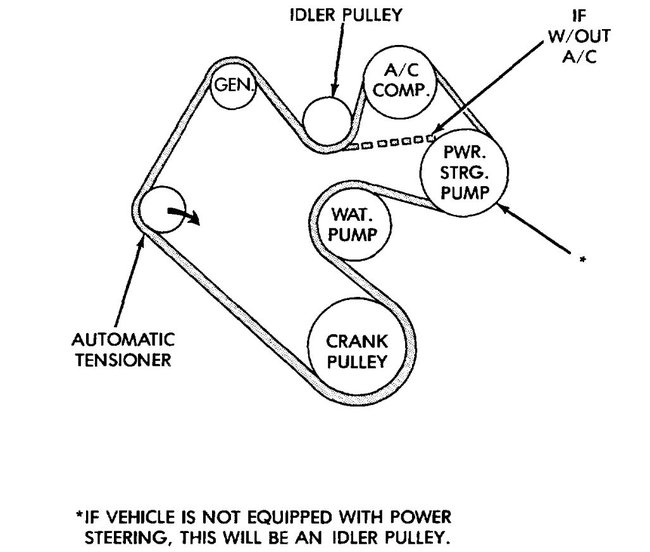 IDLER PULLEY

IF W/OUT A/C

GEN.

A/C COMP.

PWR. STRG. PUMP

WAT. PUMP

*

AUTOMATIC TENSIONER

CRANK PULLEY

*IF VEHICLE IS NOT EQUIPPED WITH POWER STEERING, THIS WILL BE AN IDLER PULLEY.