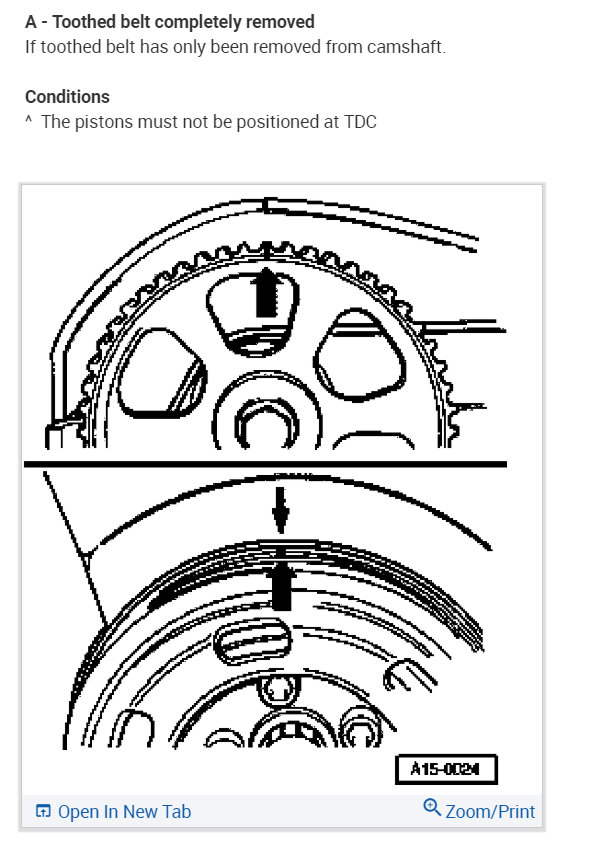 A - Toothed belt completely removed
If toothed belt has only been removed from camshaft.

Conditions
^ The pistons must not be positioned at TDC

A15-0024

Open In New Tab
Zoom/Print