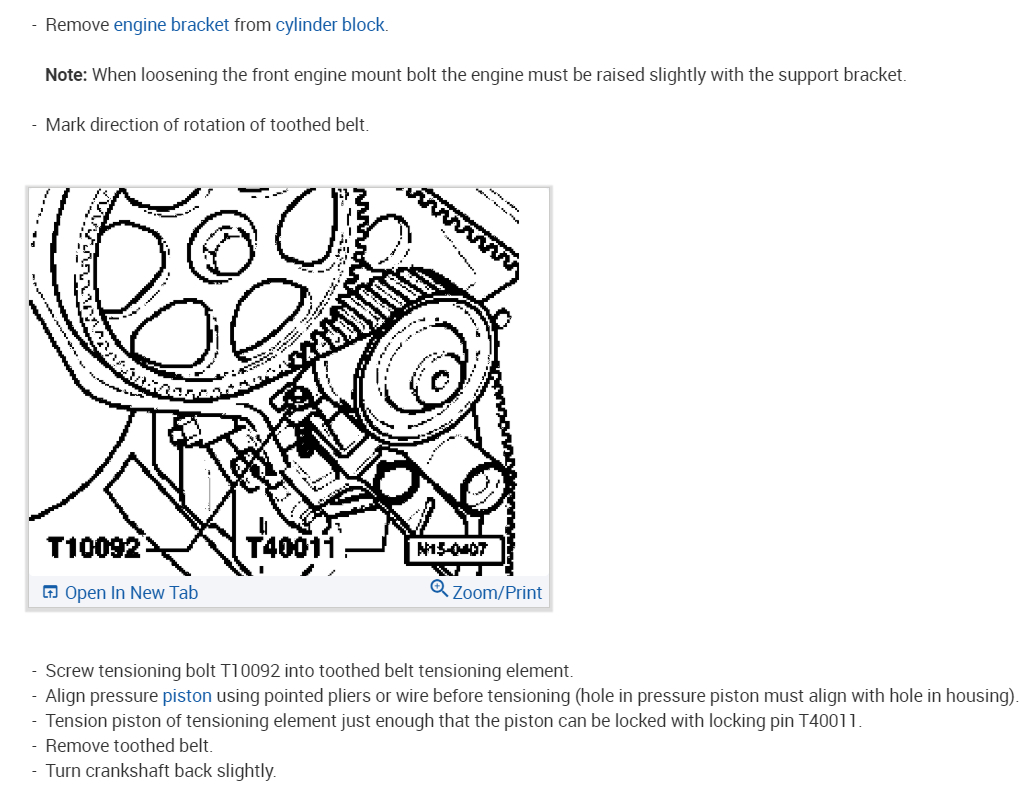 - Remove engine bracket from cylinder block.

**Note:** When loosening the front engine mount bolt the engine must be raised slightly with the support bracket.

- Mark direction of rotation of toothed belt.

T10092
T40011
N15-0407

Open In New Tab
Zoom/Print

- Screw tensioning bolt T10092 into toothed belt tensioning element.
- Align pressure piston using pointed pliers or wire before tensioning (hole in pressure piston must align with hole in housing).
- Tension piston of tensioning element just enough that the piston can be locked with locking pin T40011.
- Remove toothed belt.
- Turn crankshaft back slightly.