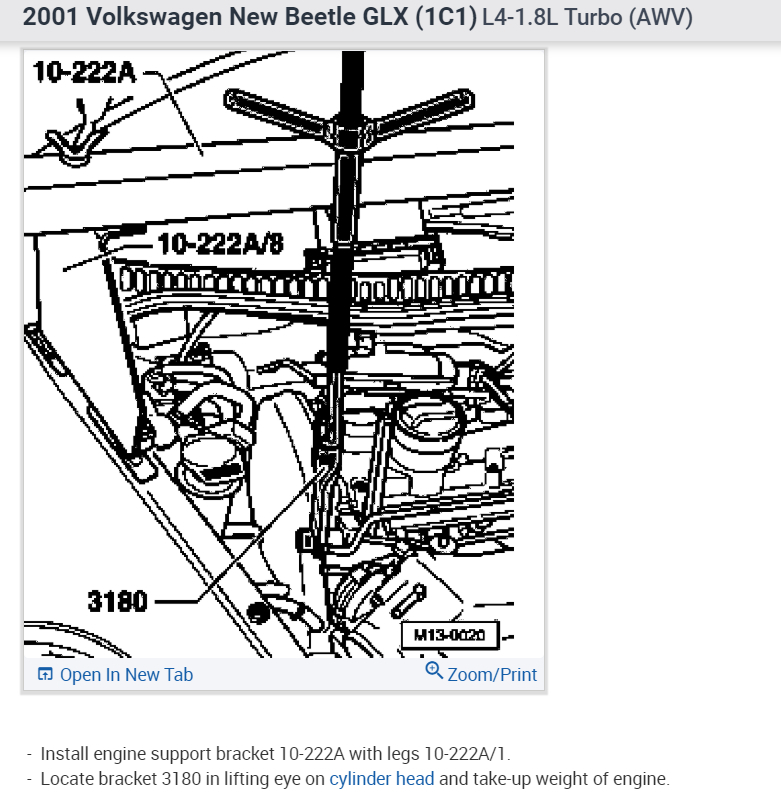 2001 Volkswagen New Beetle GLX (1C1) L4-1.8L Turbo (AWV)

10-222A

10-222A/8

3180

M13-0020

Open In New Tab

Zoom/Print

- Install engine support bracket 10-222A with legs 10-222A/1.
- Locate bracket 3180 in lifting eye on cylinder head and take-up weight of engine.