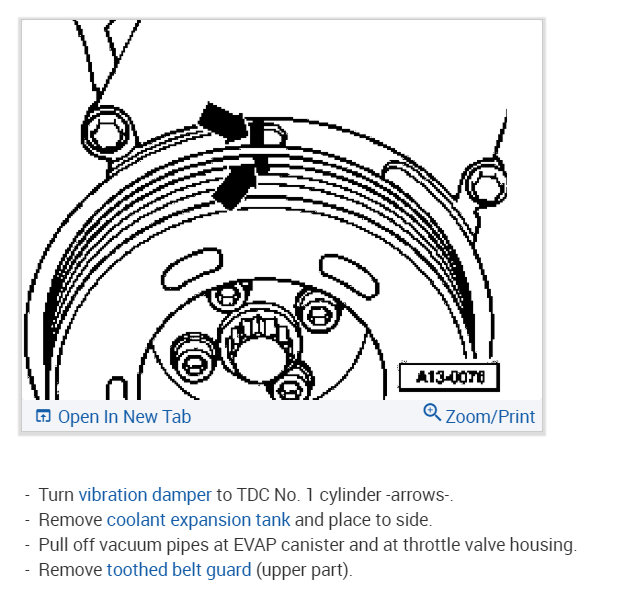 A13-0076

Open In New Tab

Zoom/Print

- Turn vibration damper to TDC No. 1 cylinder -arrows-.
- Remove coolant expansion tank and place to side.
- Pull off vacuum pipes at EVAP canister and at throttle valve housing.
- Remove toothed belt guard (upper part).