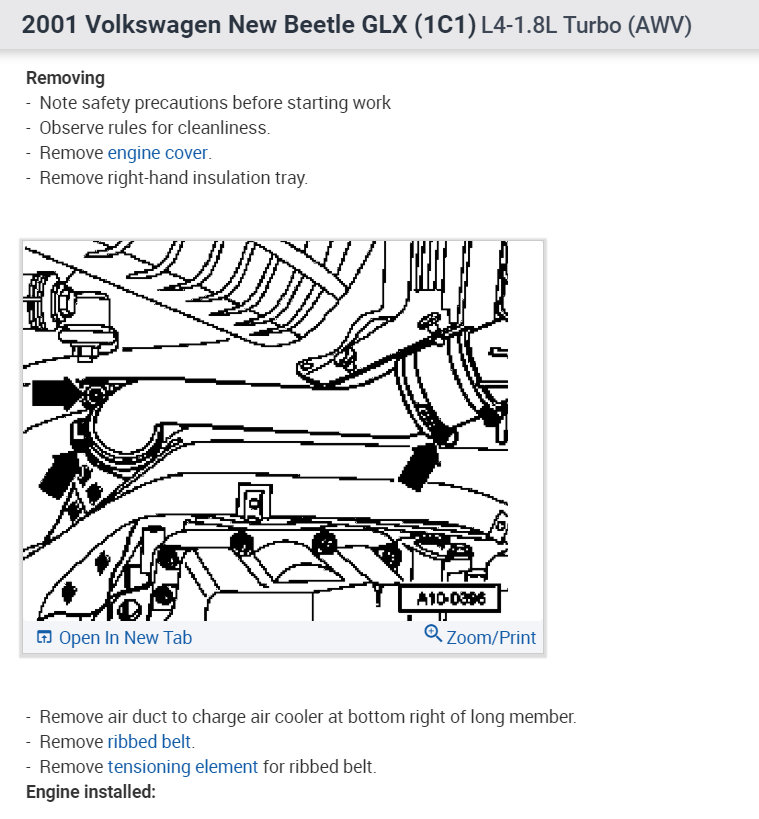 2001 Volkswagen New Beetle GLX (1C1) L4-1.8L Turbo (AWV)

Removing
- Note safety precautions before starting work
- Observe rules for cleanliness.
- Remove engine cover.
- Remove right-hand insulation tray.

A10-0396

Open In New Tab Zoom/Print

- Remove air duct to charge air cooler at bottom right of long member.
- Remove ribbed belt.
- Remove tensioning element for ribbed belt.
Engine installed: