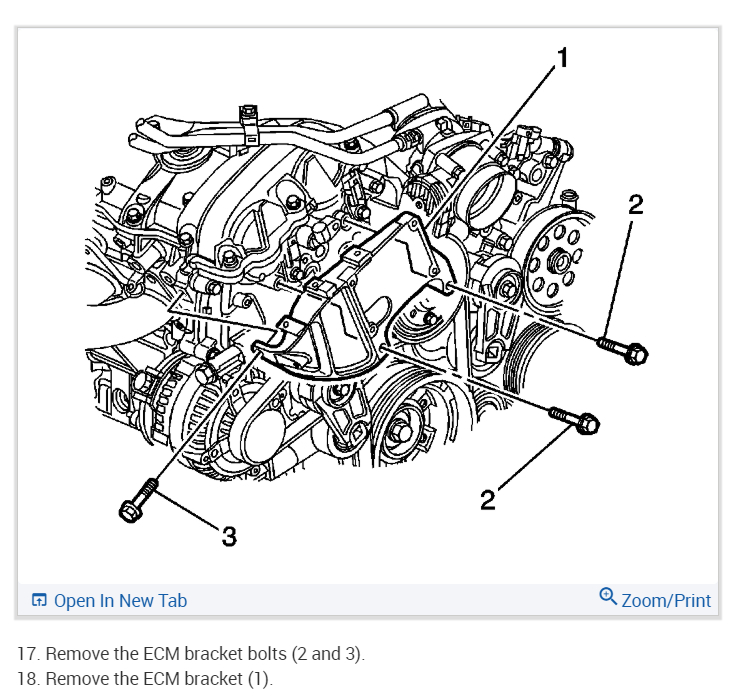 1

2

2

3

Open In New Tab

Zoom/Print

17. Remove the ECM bracket bolts (2 and 3).
18. Remove the ECM bracket (1).