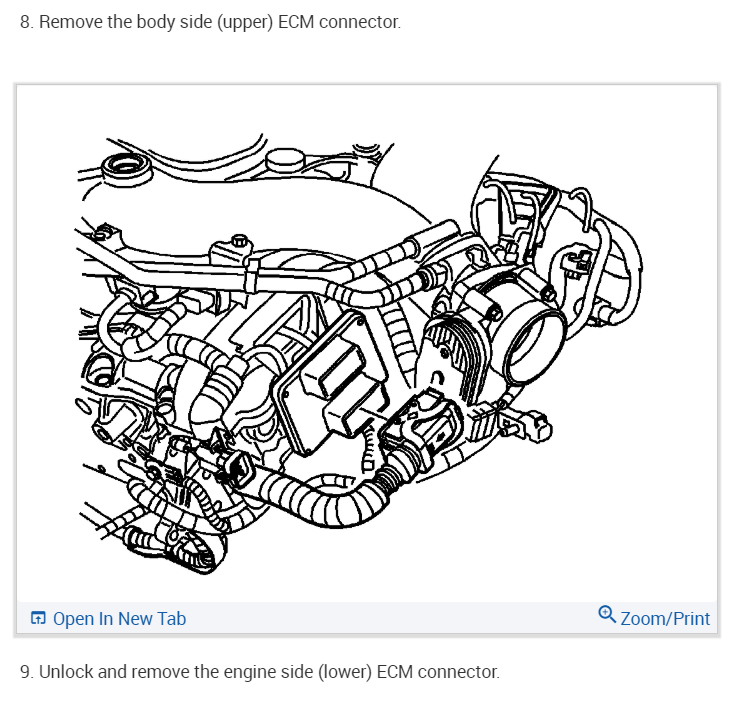 8. Remove the body side (upper) ECM connector.

Open In New Tab

Zoom/Print

9. Unlock and remove the engine side (lower) ECM connector.