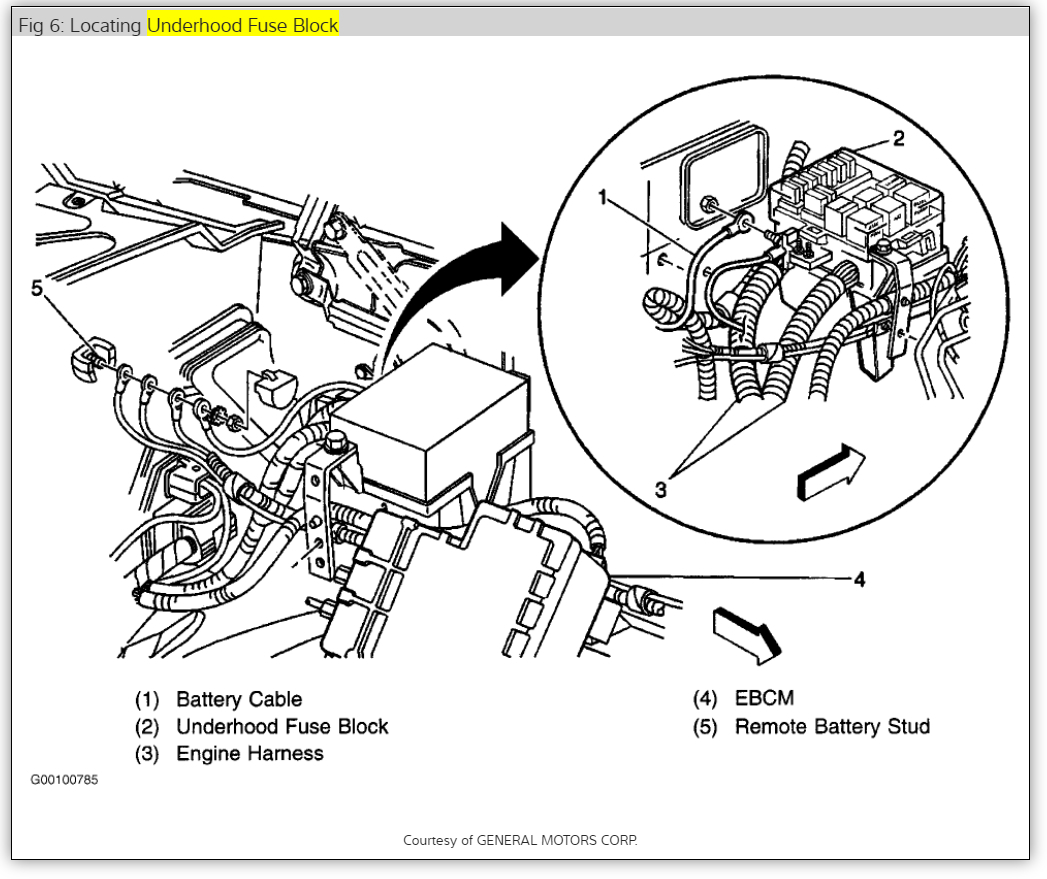 Fig 6: Locating Underhood Fuse Block

5
1
2
3
4

(1) Battery Cable
(2) Underhood Fuse Block
(3) Engine Harness

(4) EBCM
(5) Remote Battery Stud

G00100785

Courtesy of GENERAL MOTORS CORP.