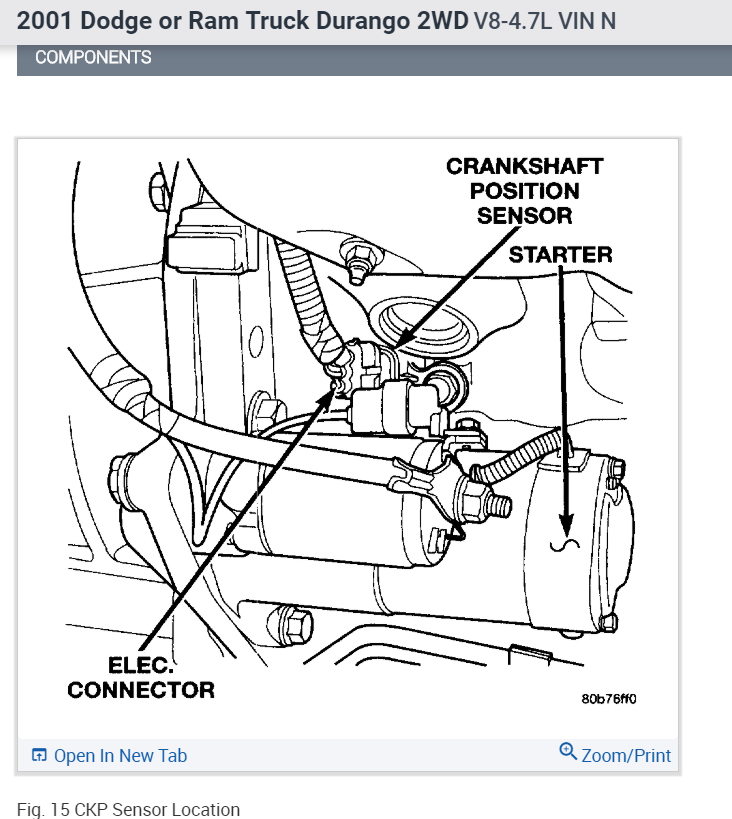 2001 Dodge or Ram Truck Durango 2WD V8-4.7L VIN N

COMPONENTS

CRANKSHAFT POSITION SENSOR

STARTER

ELEC. CONNECTOR

80b76ff0

Open In New Tab

Zoom/Print

Fig. 15 CKP Sensor Location