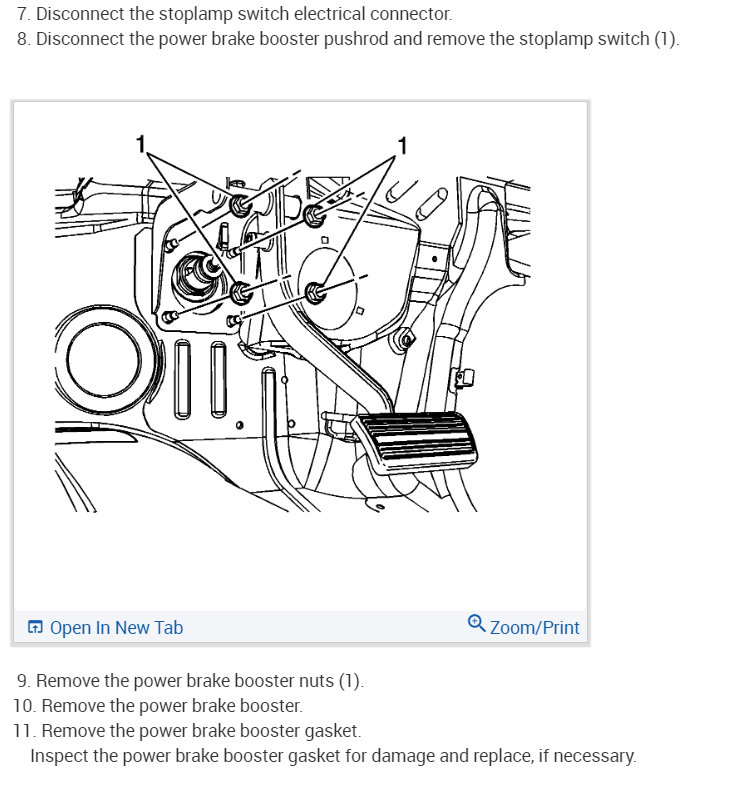 7. Disconnect the stoplamp switch electrical connector.
8. Disconnect the power brake booster pushrod and remove the stoplamp switch (1).

1
1

Open In New Tab
Zoom/Print

9. Remove the power brake booster nuts (1).
10. Remove the power brake booster.
11. Remove the power brake booster gasket.
Inspect the power brake booster gasket for damage and replace, if necessary.