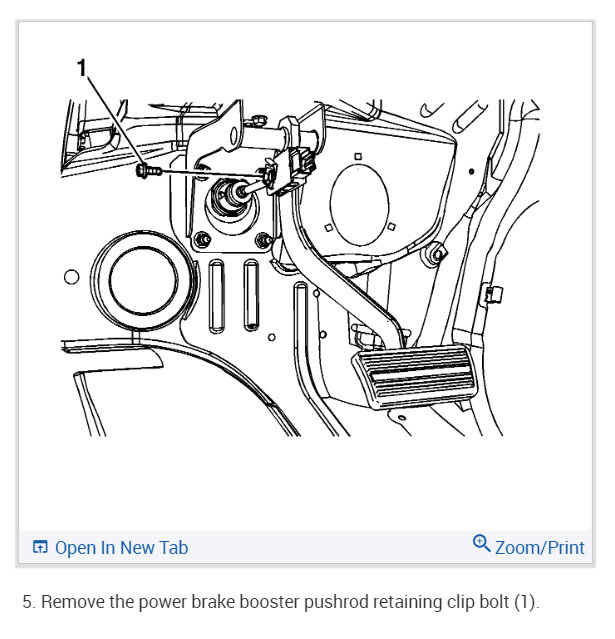 1

Open In New Tab

Zoom/Print

5. Remove the power brake booster pushrod retaining clip bolt (1).