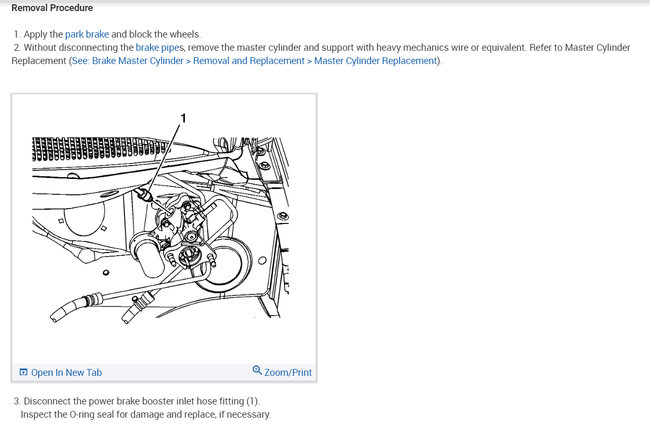 Removal Procedure

1. Apply the park brake and block the wheels.
2. Without disconnecting the brake pipes, remove the master cylinder and support with heavy mechanics wire or equivalent. Refer to Master Cylinder Replacement (See: Brake Master Cylinder > Removal and Replacement > Master Cylinder Replacement).

1

Open In New Tab

Zoom/Print

3. Disconnect the power brake booster inlet hose fitting (1).
Inspect the O-ring seal for damage and replace, if necessary.