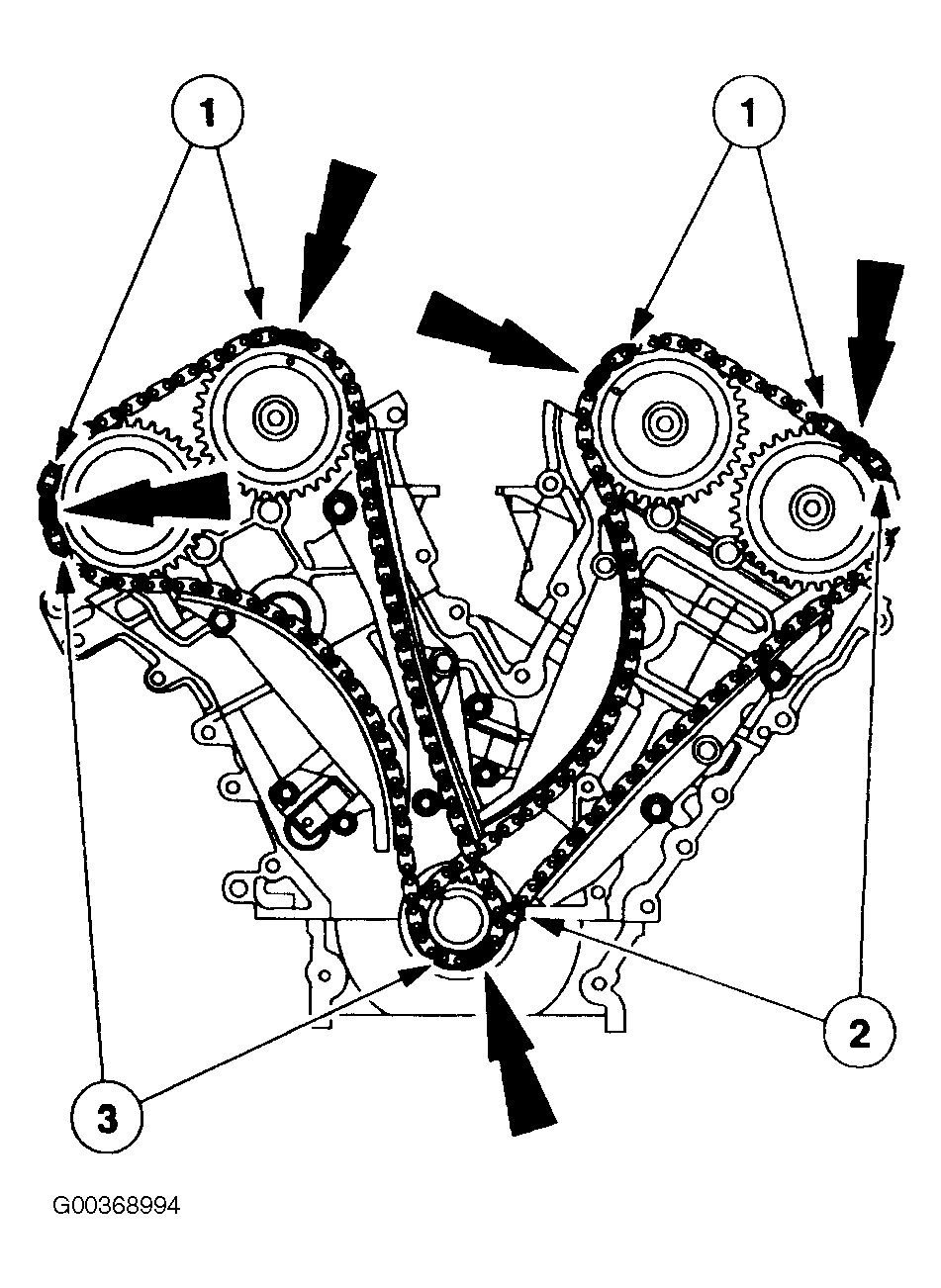 1
1
2
3
G00368994