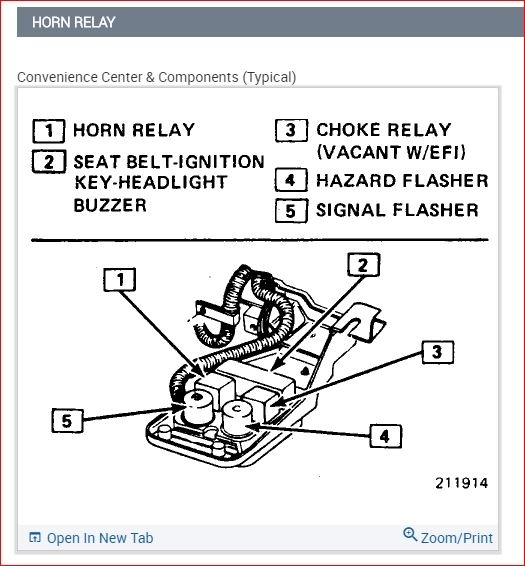 HORN RELAY

Convenience Center & Components (Typical)

1 HORN RELAY
2 SEAT BELT-IGNITION KEY-HEADLIGHT BUZZER

3 CHOKE RELAY (VACANT W/EFI)
4 HAZARD FLASHER
5 SIGNAL FLASHER

1
2
3
5
4

211914

Open In New Tab
Zoom/Print