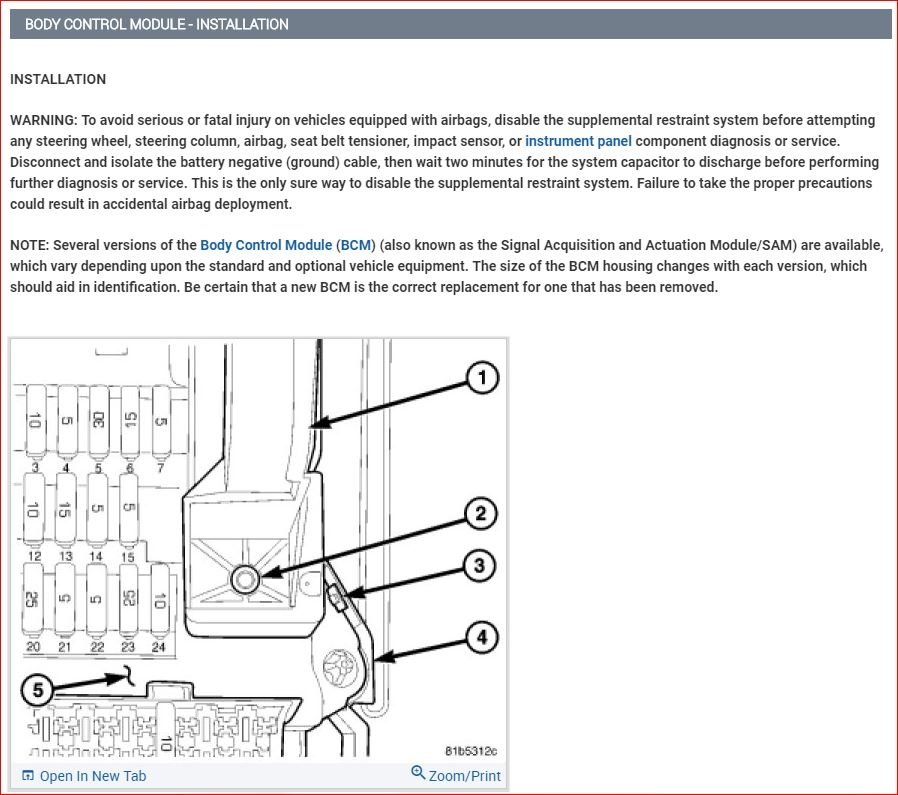 BODY CONTROL MODULE - INSTALLATION

INSTALLATION

WARNING: To avoid serious or fatal injury on vehicles equipped with airbags, disable the supplemental restraint system before attempting any steering wheel, steering column, airbag, seat belt tensioner, impact sensor, or instrument panel component diagnosis or service. Disconnect and isolate the battery negative (ground) cable, then wait two minutes for the system capacitor to discharge before performing further diagnosis or service. This is the only sure way to disable the supplemental restraint system. Failure to take the proper precautions could result in accidental airbag deployment.

NOTE: Several versions of the Body Control Module (BCM) (also known as the Signal Acquisition and Actuation Module/SAM) are available, which vary depending upon the standard and optional vehicle equipment. The size of the BCM housing changes with each version, which should aid in identification. Be certain that a new BCM is the correct replacement for one that has been removed.

10 5 30 15 5
3 4 5 6 7
10 15 5 5
12 13 14 15
25 5 5 25 10
20 21 22 23 24
10
1
2
3
4
5
81b5312c

Open In New Tab
Zoom/Print