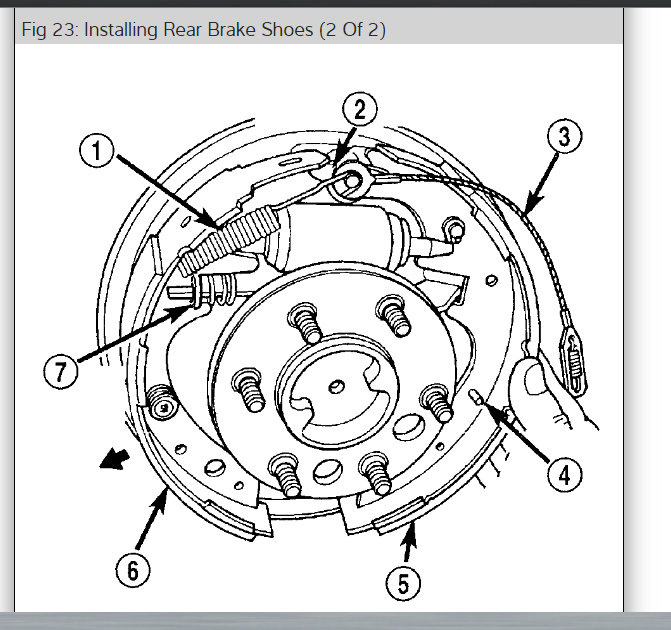 Fig 23: Installing Rear Brake Shoes (2 Of 2)

1
2
3
7
4
6
5