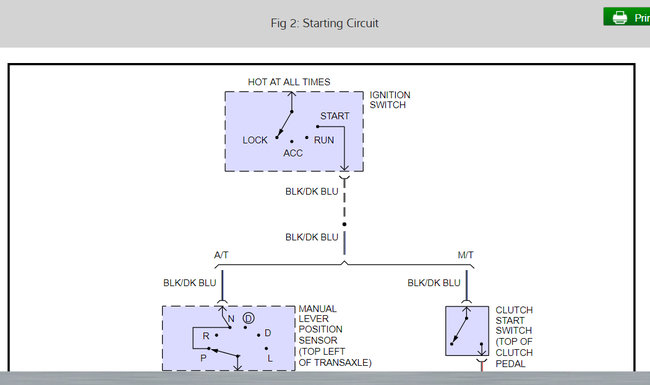 Fig 2: Starting Circuit

Prin

HOT AT ALL TIMES

IGNITION SWITCH

START

LOCK

RUN

ACC

BLK/DK BLU

BLK/DK BLU

A/T

M/T

BLK/DK BLU

BLK/DK BLU

N

D

R

D

P

L

MANUAL LEVER POSITION SENSOR (TOP LEFT OF TRANSAXLE)

CLUTCH START SWITCH (TOP OF CLUTCH PEDAL