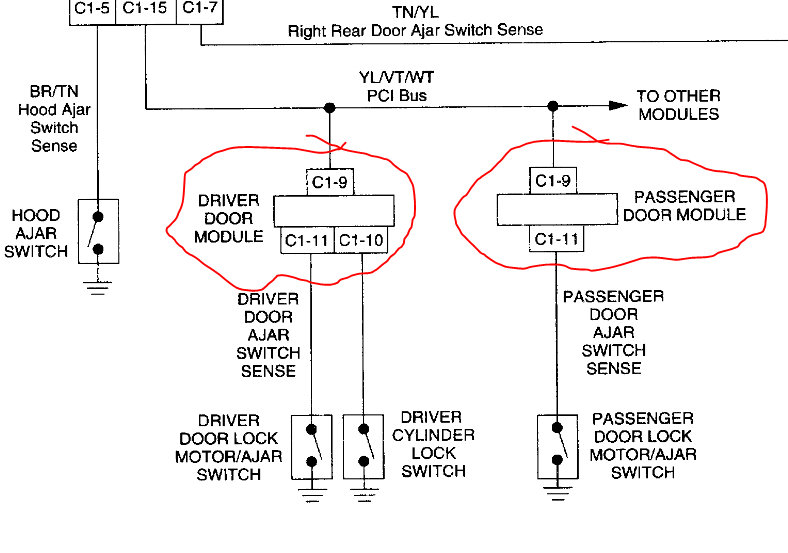 C1-5 C1-15 C1-7

TN/YL
Right Rear Door Ajar Switch Sense

BR/TN
Hood Ajar
Switch
Sense

YL/VT/WT
PCI Bus

TO OTHER
MODULES

HOOD
AJAR
SWITCH

C1-9
DRIVER
DOOR
MODULE
C1-11 C1-10

C1-9
PASSENGER
DOOR MODULE
C1-11

DRIVER
DOOR
AJAR
SWITCH
SENSE

PASSENGER
DOOR
AJAR
SWITCH
SENSE

DRIVER
DOOR LOCK
MOTOR/AJAR
SWITCH

DRIVER
CYLINDER
LOCK
SWITCH

PASSENGER
DOOR LOCK
MOTOR/AJAR
SWITCH