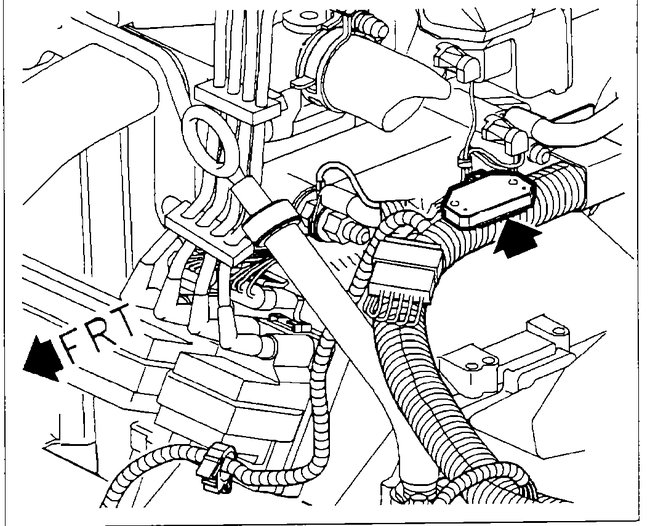 FRT