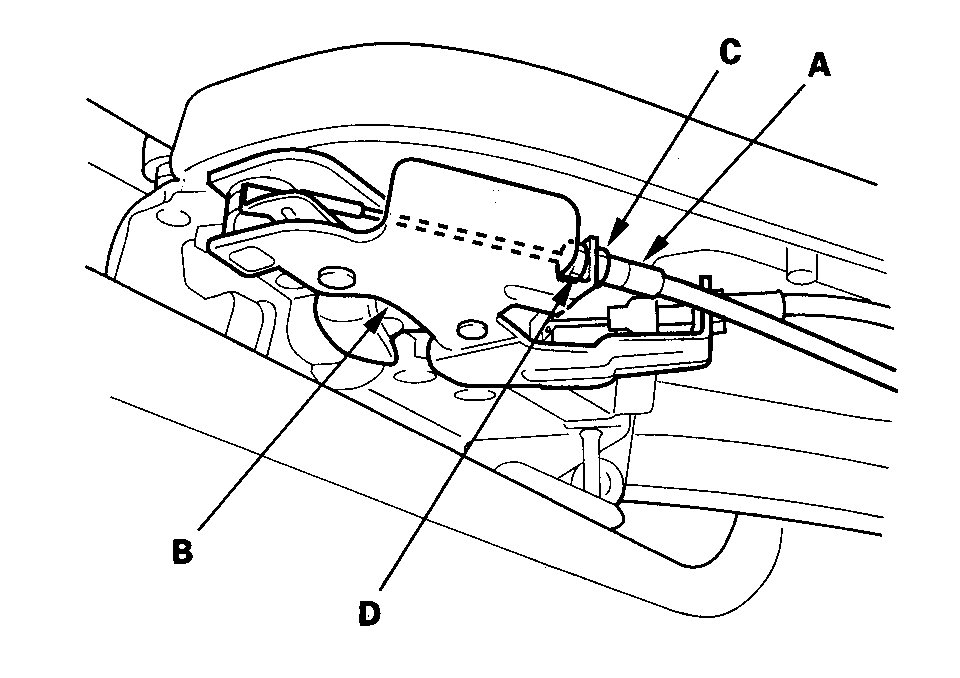 C
A
B
D